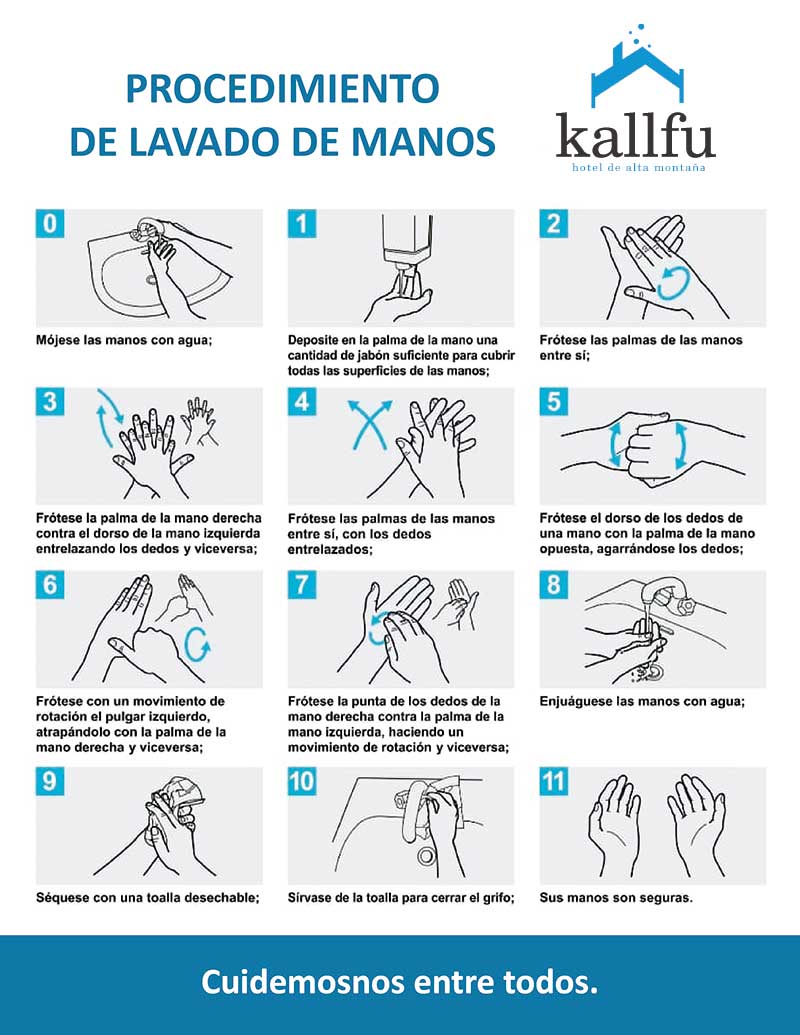 PROCEDIMIENTO DE LAVADO DE MANOS

kallfu
hotel de alta montaña

0
Mójese las manos con agua;

1
Deposite en la palma de la mano una cantidad de jabón suficiente para cubrir todas las superficies de las manos;

2
Frótese las palmas de las manos entre sí;

3
Frótese la palma de la mano derecha contra el dorso de la mano izquierda entrelazando los dedos y viceversa;

4
Frótese las palmas de las manos entre sí, con los dedos entrelazados;

5
Frótese el dorso de los dedos de una mano con la palma de la mano opuesta, agarrándose los dedos;

6
Frótese con un movimiento de rotación el pulgar izquierdo, atrapándolo con la palma de la mano derecha y viceversa;

7
Frótese la punta de los dedos de la mano derecha contra la palma de la mano izquierda, haciendo un movimiento de rotación y viceversa;

8
Enjuáguese las manos con agua;

9
Séquese con una toalla desechable;

10
Sírvase de la toalla para cerrar el grifo;

11
Sus manos son seguras.

Cuidemosnos entre todos.